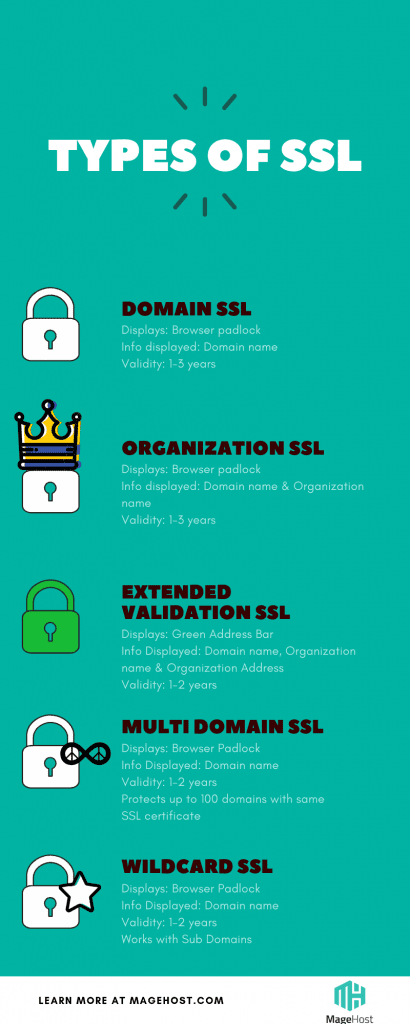 TYPES OF SSL

DOMAIN SSL
Displays: Browser padlock
Info displayed: Domain name
Validity: 1-3 years

ORGANIZATION SSL
Displays: Browser padlock
Info displayed: Domain name & Organization name
Validity: 1-3 years

EXTENDED VALIDATION SSL
Displays: Green Address Bar
Info Displayed: Domain name, Organization name & Organization Address
Validity: 1-2 years

MULTI DOMAIN SSL
Displays: Browser Padlock
Info Displayed: Domain name
Validity: 1-2 years
Protects up to 100 domains with same SSL certificate

WILDCARD SSL
Displays: Browser Padlock
Info Displayed: Domain name
Validity: 1-2 years
Works with Sub Domains

LEARN MORE AT MAGEHOST.COM

MageHost